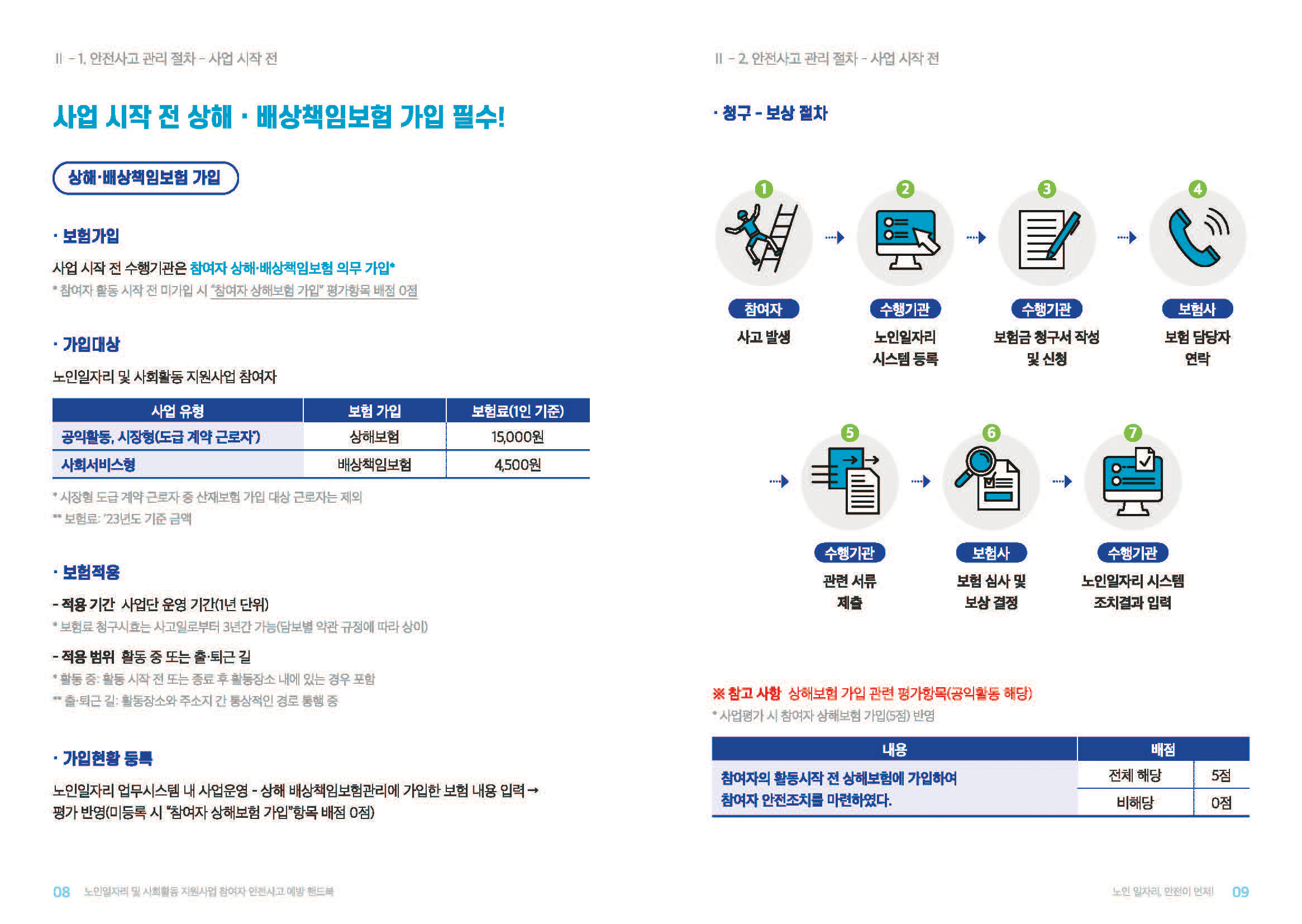 Ⅱ - 1. 안전사고 관리 절차 - 사업 시작 전

사업 시작 전 상해 · 배상책임보험 가입 필수!

상해·배상책임보험 가입

· 보험가입

사업 시작 전 수행기관은 참여자 상해·배상책임보험 의무 가입*

* 참여자 활동 시작 전 미가입 시 "참여자 상해보험 가입" 평가항목 배점 0점

· 가입대상

노인일자리 및 사회활동 지원사업 참여자

| 사업 유형 | 보험 가입 | 보험료(1인 기준) |
|---|---|---|
| 공익활동, 시장형(도급 계약 근로자*) | 상해보험 | 15,000원 |
| 사회서비스형 | 배상책임보험 | 4,500원 |

* 시장형 도급 계약 근로자 중 산재보험 가입 대상 근로자는 제외

** 보험료: '23년도 기준 금액

· 보험적용

- 적용 기간 사업단 운영 기간(1년 단위)

* 보험료 청구시효는 사고일로부터 3년간 가능(담보별 약관 규정에 따라 상이)

- 적용 범위 활동 중 또는 출·퇴근 길

* 활동 중: 활동 시작 전 또는 종료 후 활동장소 내에 있는 경우 포함

** 출·퇴근 길: 활동장소와 주소지 간 통상적인 경로 통행 중

· 가입현황 등록

노인일자리 업무시스템 내 사업운영 - 상해 배상책임보험관리에 가입한 보험 내용 입력 → 평가 반영(미등록 시 "참여자 상해보험 가입"항목 배점 0점)

08 노인일자리 및 사회활동 지원사업 참여자 안전사고 예방 핸드북

Ⅱ - 2. 안전사고 관리 절차 - 사업 시작 전

· 청구 - 보상 절차

1 참여자 사고 발생

2 수행기관 노인일자리 시스템 등록

3 수행기관 보험금 청구서 작성 및 신청

4 보험사 보험 담당자 연락

5 수행기관 관련 서류 제출

6 보험사 보험 심사 및 보상 결정

7 수행기관 노인일자리 시스템 조치결과 입력

※ 참고 사항 상해보험 가입 관련 평가항목(공익활동 해당)

* 사업평가 시 참여자 상해보험 가입(5점) 반영

| 내용 | 배점 | |
|---|---|---|
| 참여자의 활동시작 전 상해보험에 가입하여 참여자 안전조치를 마련하였다. | 전체 해당 | 5점 |
| | 비해당 | 0점 |

노인 일자리, 안전이 먼저! 09